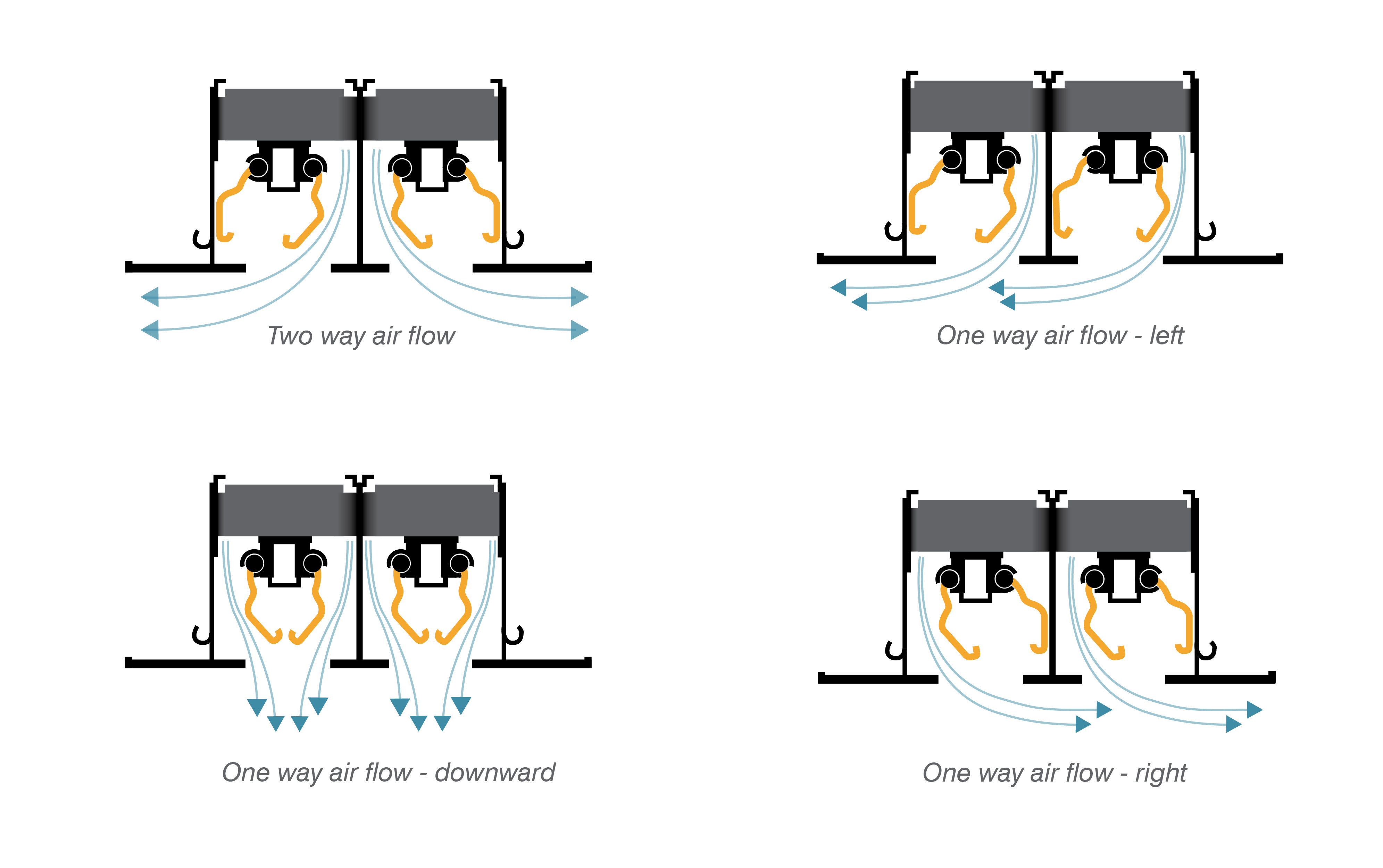 Two way air flow

One way air flow - left

One way air flow - downward

One way air flow - right